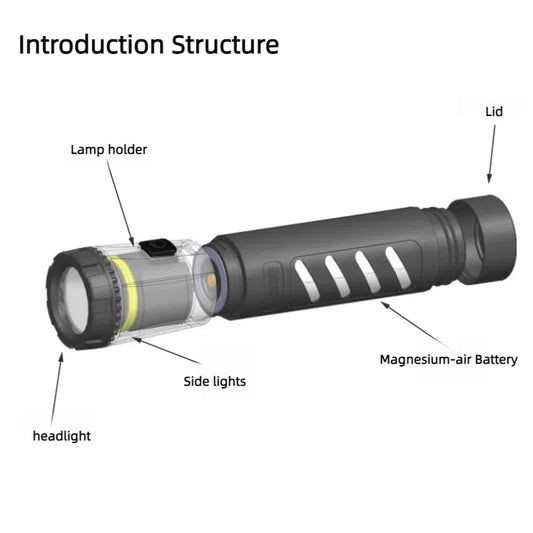 Introduction Structure

Lid

Lamp holder

Magnesium-air Battery

Side lights

headlight